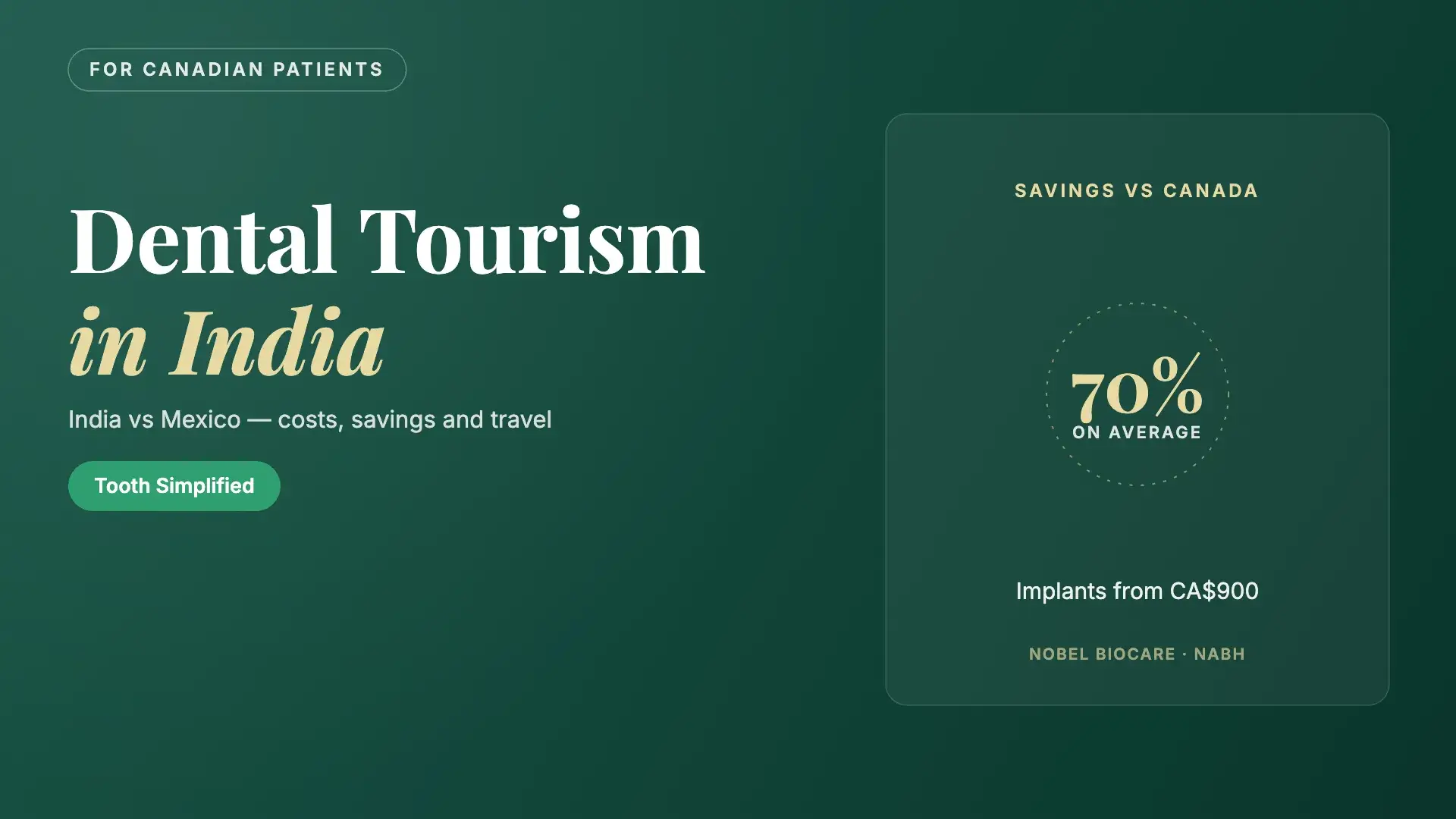 FOR CANADIAN PATIENTS

Dental Tourism
in India

India vs Mexico — costs, savings and travel

Tooth Simplified

SAVINGS VS CANADA

70%
ON AVERAGE

Implants from CA$900

NOBEL BIOCARE · NABH